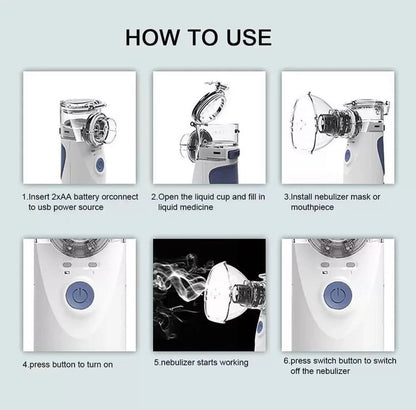 HOW TO USE

1.Insert 2xAA battery orconnect to usb power source

2.Open the liquid cup and fill in liquid medicine

3.Install nebulizer mask or mouthpiece

4.press button to turn on

5.nebulizer starts working

6.press switch button to switch off the nebulizer